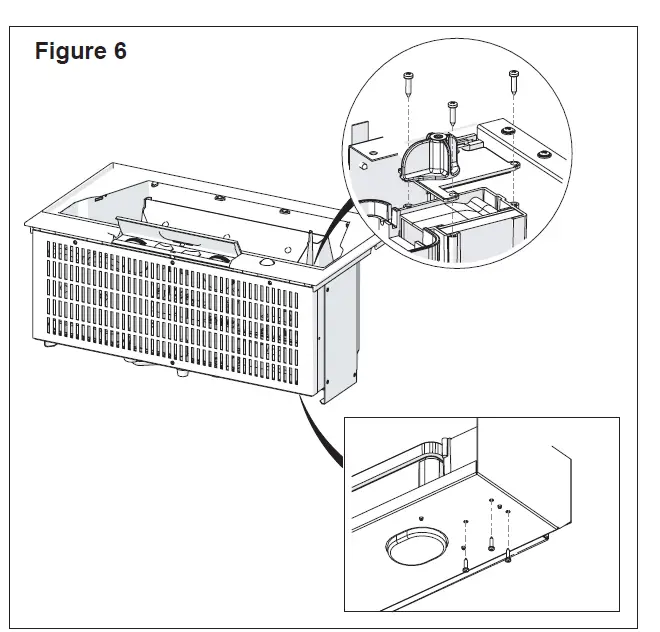 Figure 6