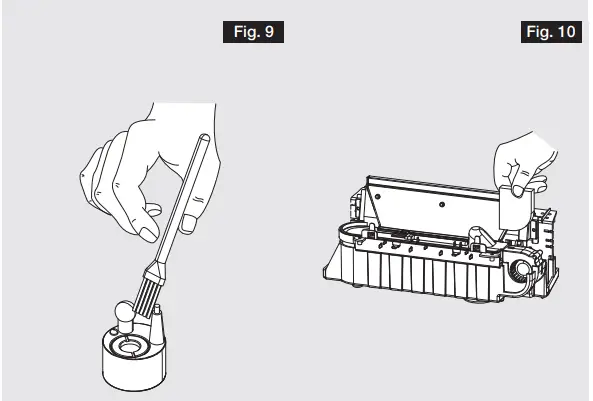 Fig. 9

Fig. 10