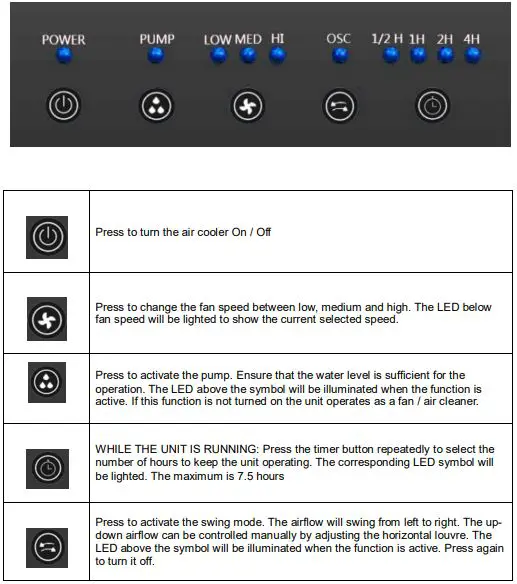 POWER PUMP LOW MED HI OSC 1/2 H 1H 2H 4H

| | |
|---|---|
| | Press to turn the air cooler On / Off |
| | Press to change the fan speed between low, medium and high. The LED below fan speed will be lighted to show the current selected speed. |
| | Press to activate the pump. Ensure that the water level is sufficient for the operation. The LED above the symbol will be illuminated when the function is active. If this function is not turned on the unit operates as a fan / air cleaner. |
| | WHILE THE UNIT IS RUNNING: Press the timer button repeatedly to select the number of hours to keep the unit operating. The corresponding LED symbol will be lighted. The maximum is 7.5 hours |
| | Press to activate the swing mode. The airflow will swing from left to right. The up-down airflow can be controlled manually by adjusting the horizontal louvre. The LED above the symbol will be illuminated when the function is active. Press again to turn it off. |