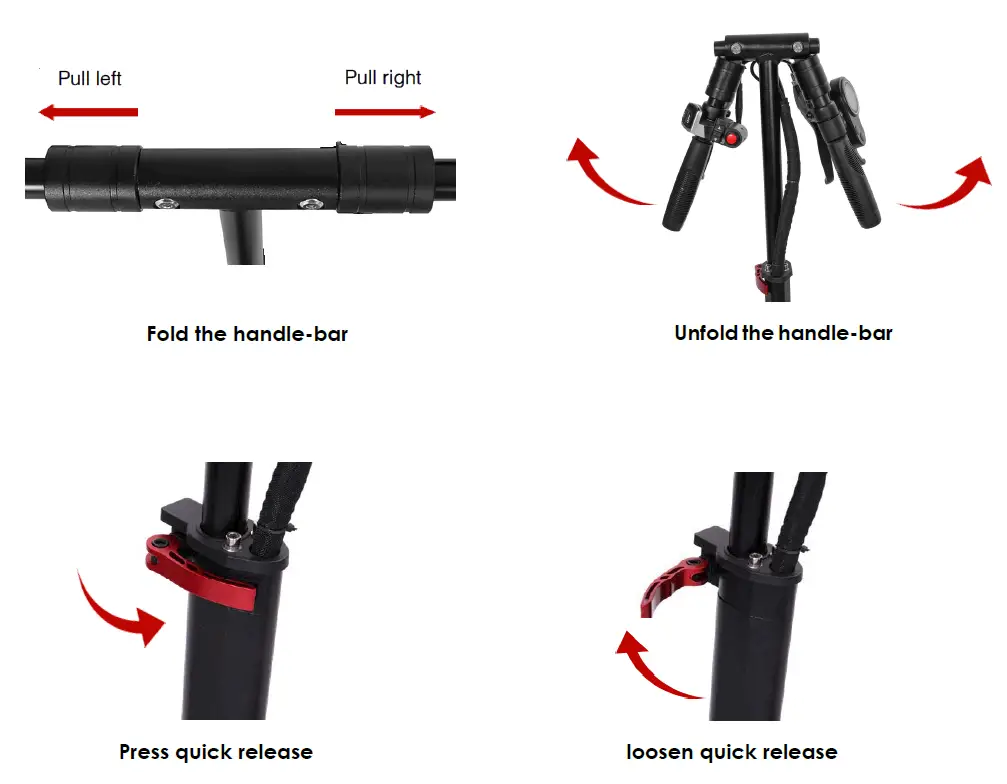 Pull left

Pull right

Fold the handle-bar

Unfold the handle-bar

Press quick release

loosen quick release