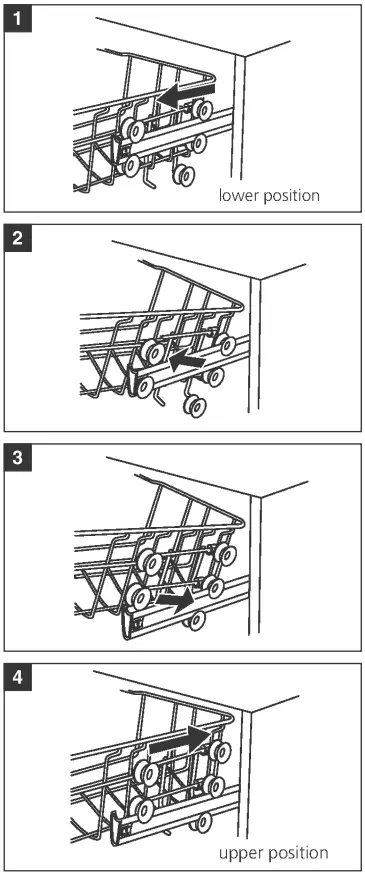 1

lower position

2

3

4

upper position