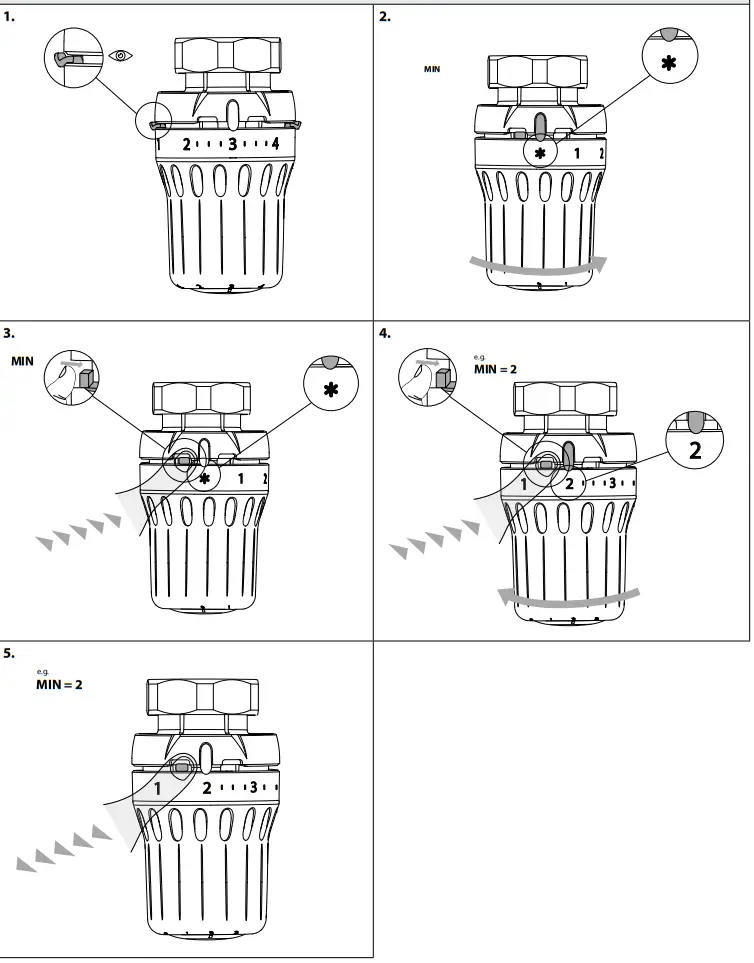 1.

1 2 3 4

2.

MIN

✱

✱ 1 2

3.

MIN

✱

✱ 1 2

4.

e.g.
MIN = 2

2

1 2 3

5.

e.g.
MIN = 2

1 2 3