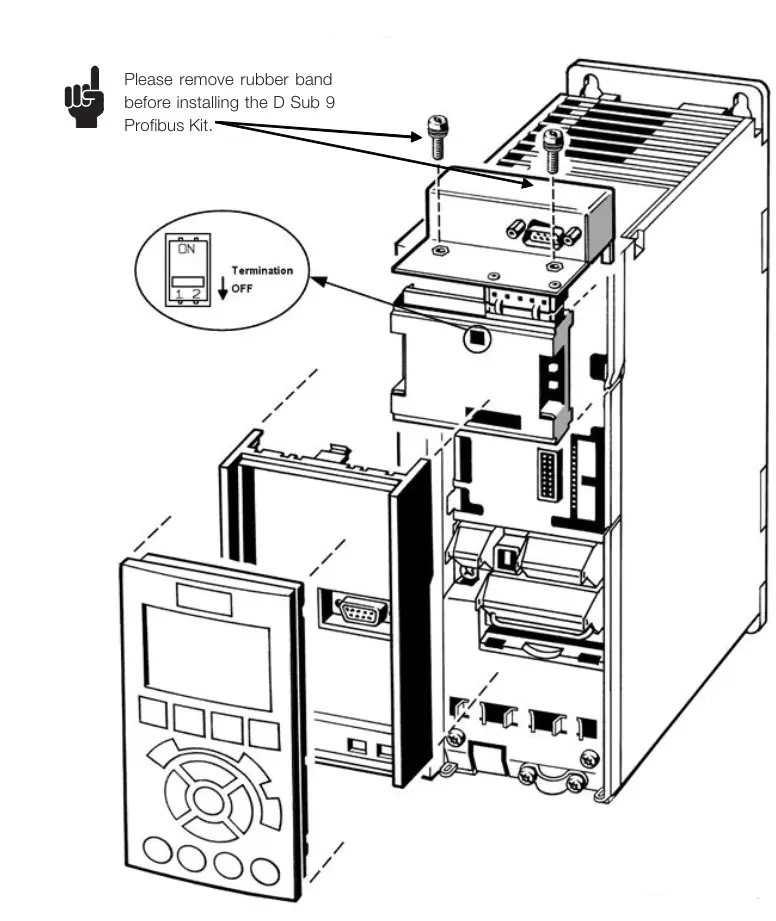 Please remove rubber band before installing the D Sub 9 Profibus Kit.

ON

1 2

Termination

OFF