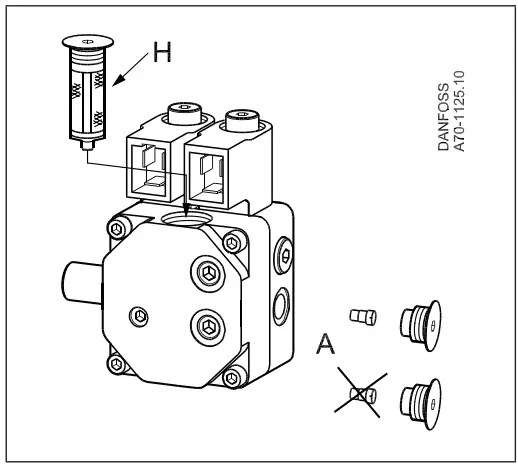 H

DANFOSS
A70-1125.10

A