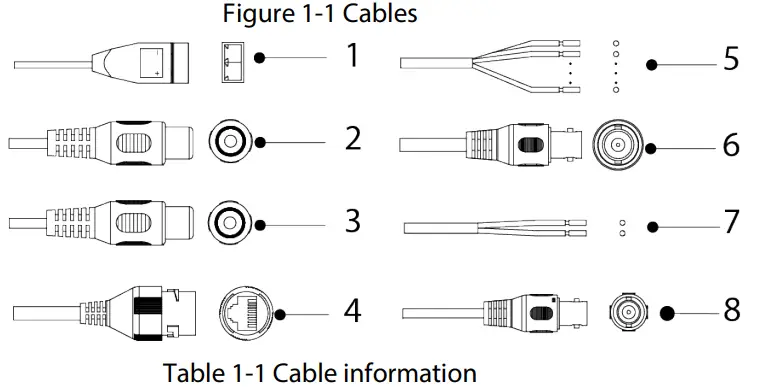 Figure 1-1 Cables

1

2

3

4

5

6

7

8

Table 1-1 Cable information