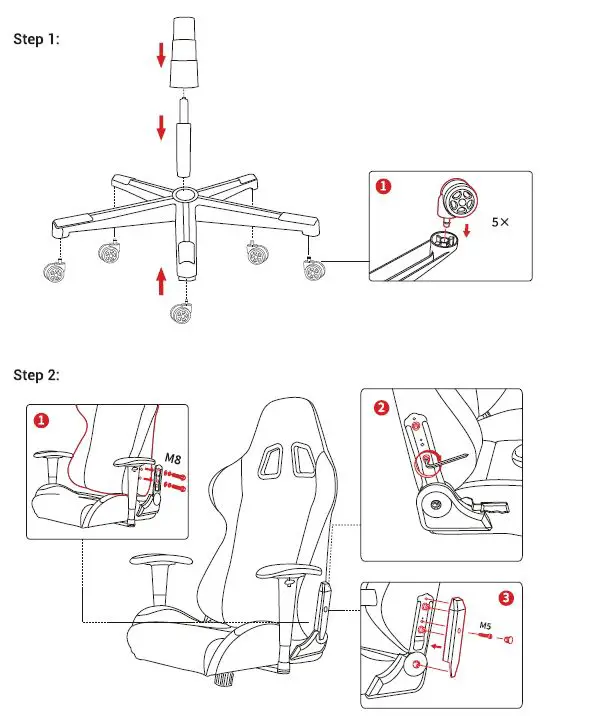 Step 1:

1

5×

Step 2:

1

M8

2

3

M5