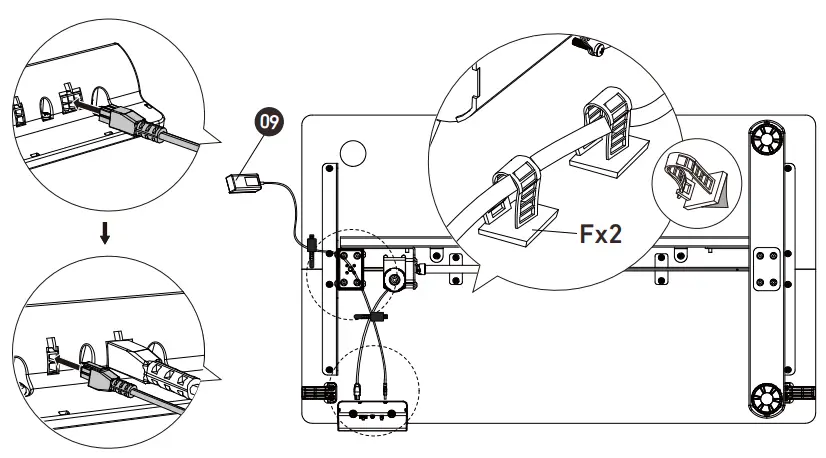 09

Fx2