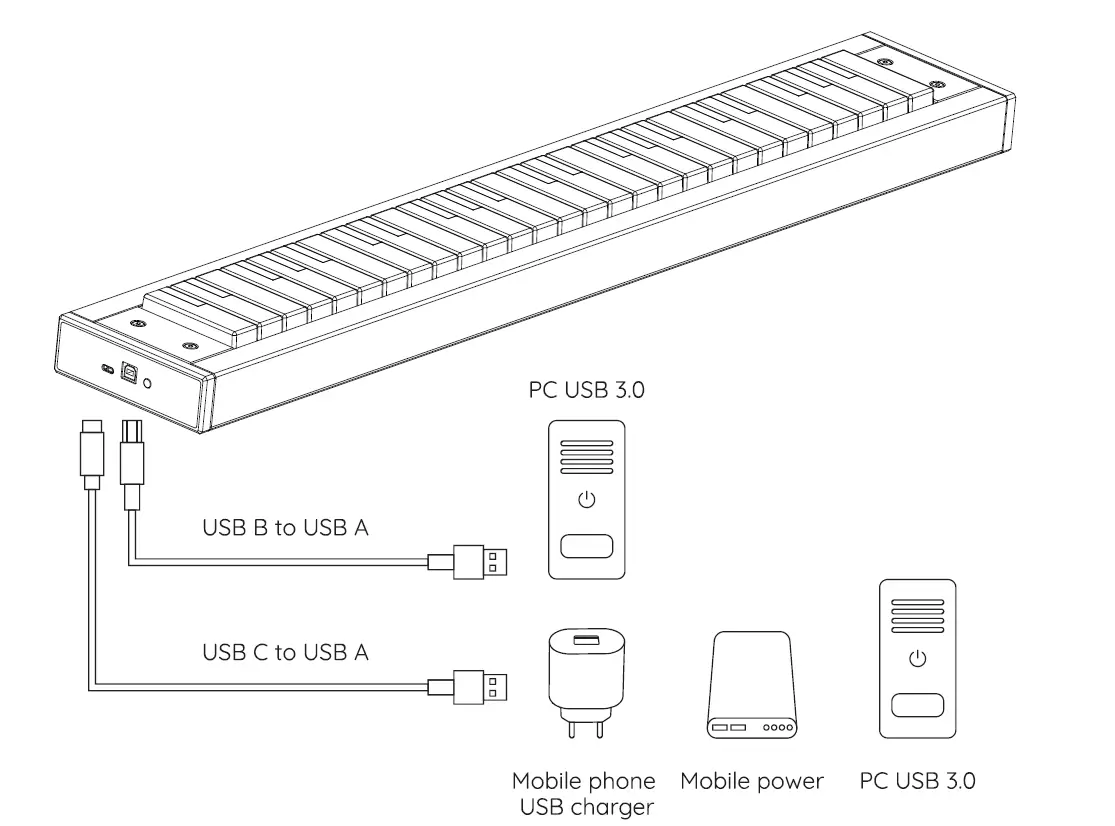 PC USB 3.0

USB B to USB A

USB C to USB A

Mobile phone USB charger

Mobile power

PC USB 3.0