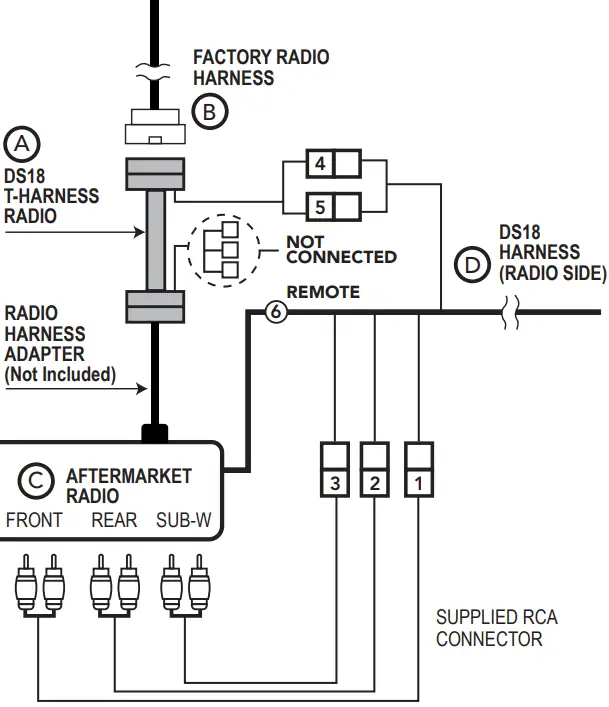 FACTORY RADIO HARNESS

B

A

DS18 T-HARNESS RADIO

4

5

NOT CONNECTED

D

DS18 HARNESS (RADIO SIDE)

REMOTE

6

RADIO HARNESS ADAPTER (Not Included)

C

AFTERMARKET RADIO

FRONT REAR SUB-W

3 2 1

SUPPLIED RCA CONNECTOR