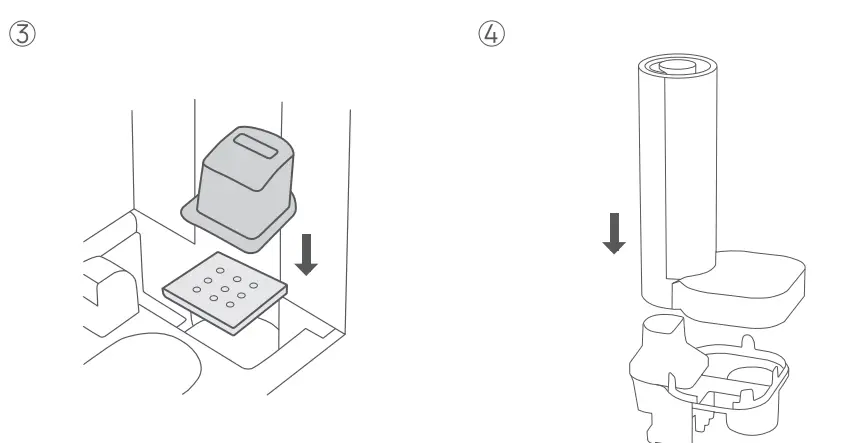 ③

④