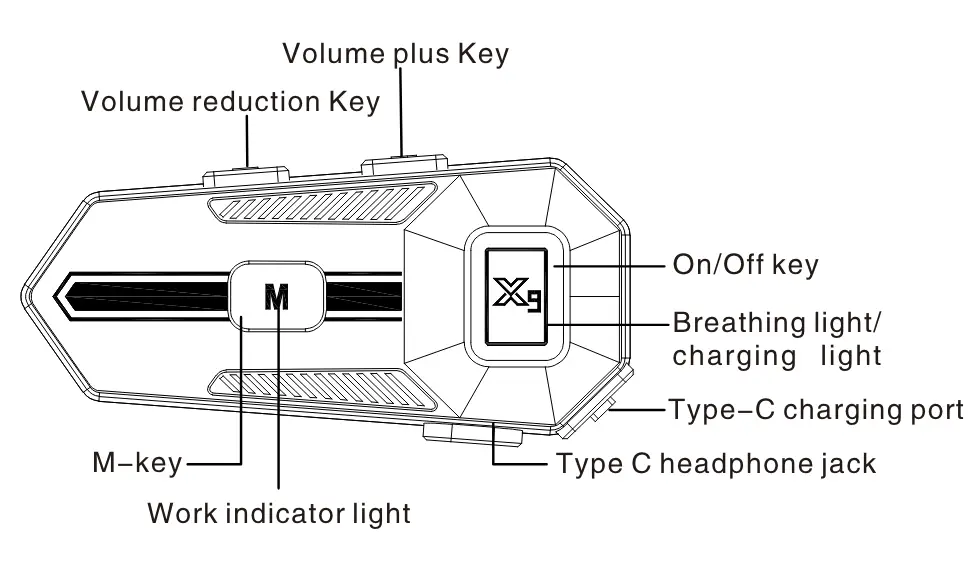 Volume plus Key
Volume reduction Key
M
X9
On/Off key
Breathing light/ charging light
Type-C charging port
Type C headphone jack
M-key
Work indicator light