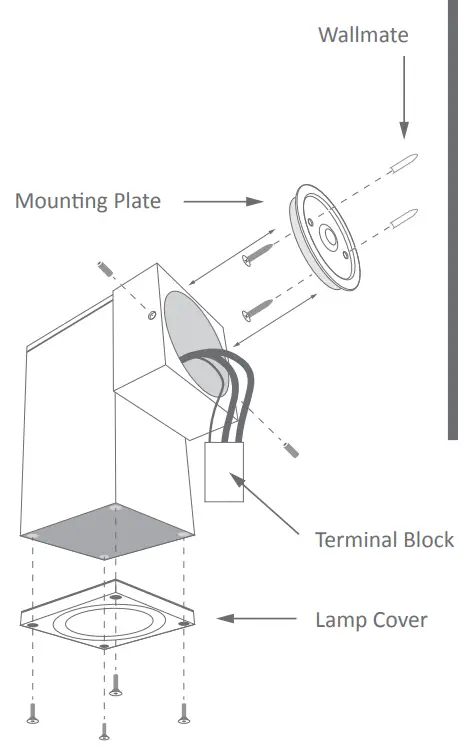 Wallmate

Mounting Plate

Terminal Block

Lamp Cover