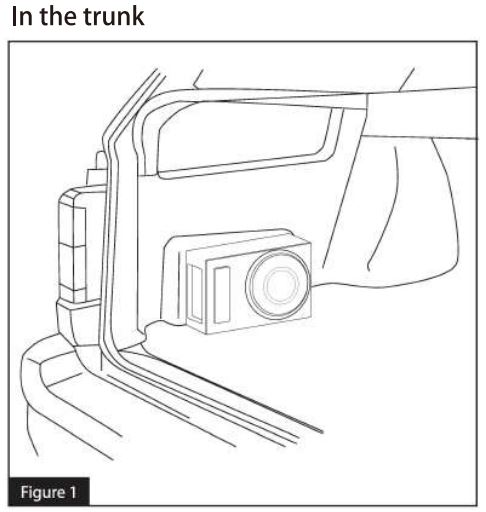 In the trunk

Figure 1