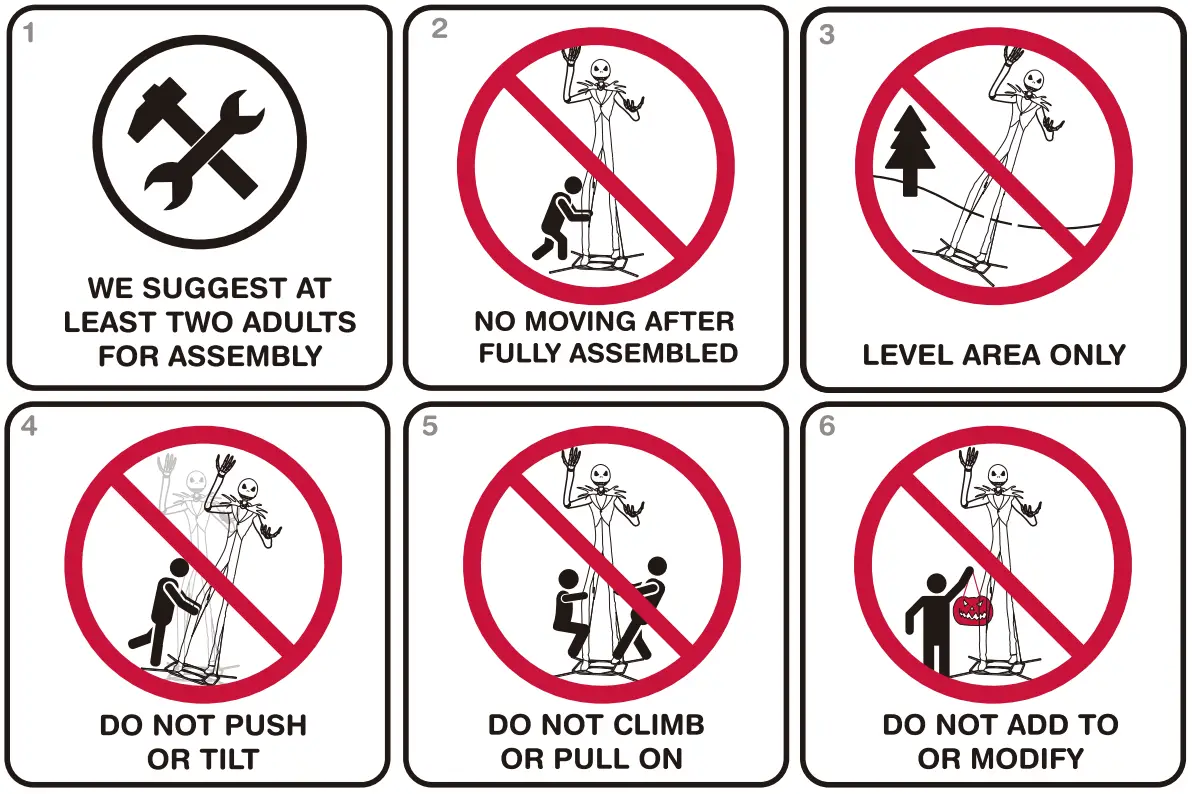 1

WE SUGGEST AT LEAST TWO ADULTS FOR ASSEMBLY

2

NO MOVING AFTER FULLY ASSEMBLED

3

LEVEL AREA ONLY

4

DO NOT PUSH OR TILT

5

DO NOT CLIMB OR PULL ON

6

DO NOT ADD TO OR MODIFY