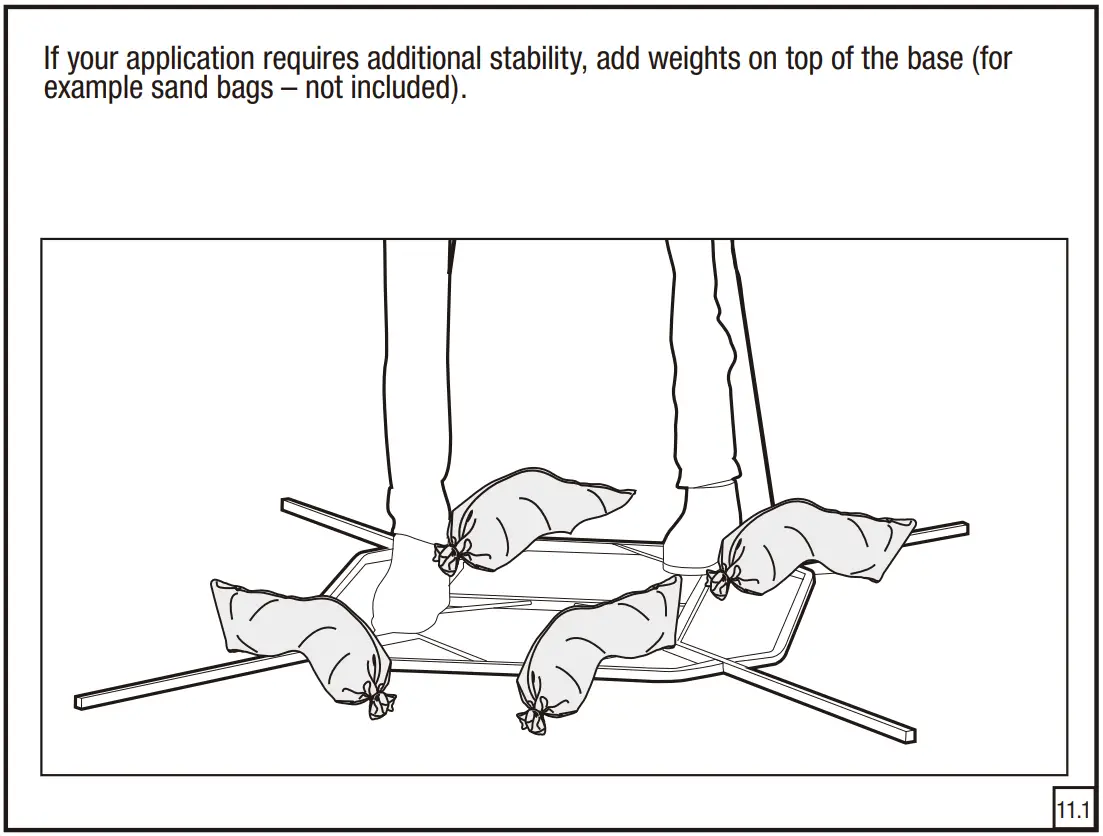 If your application requires additional stability, add weights on top of the base (for example sand bags – not included).

11.1