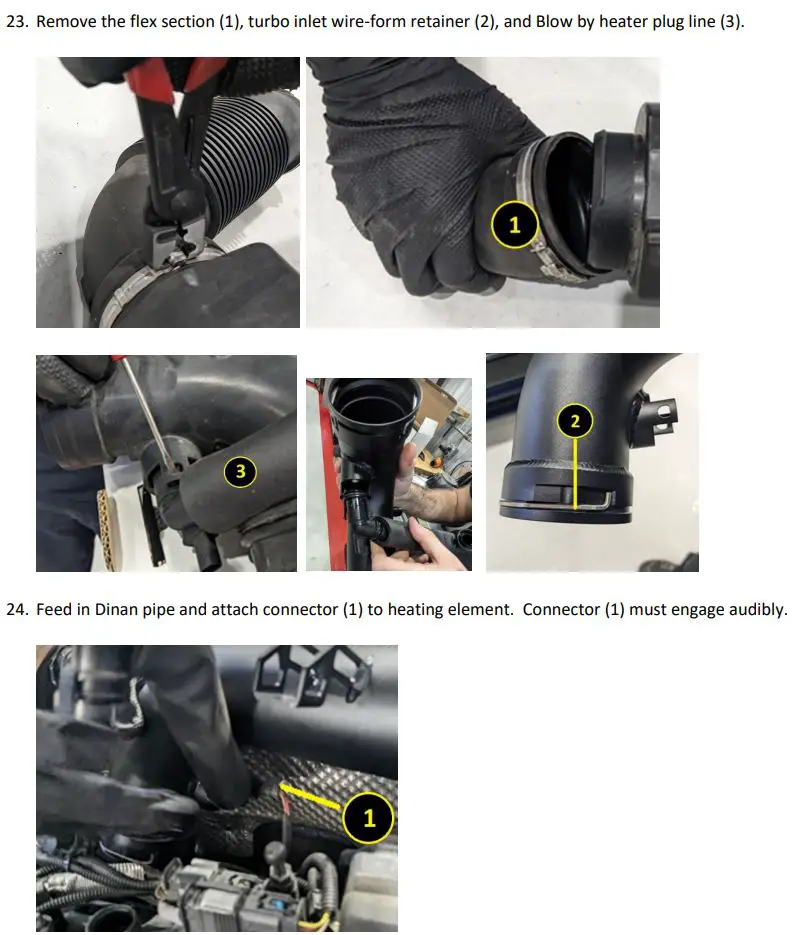 23. Remove the flex section (1), turbo inlet wire-form retainer (2), and Blow by heater plug line (3).

1

3

2

24. Feed in Dinan pipe and attach connector (1) to heating element. Connector (1) must engage audibly.

1