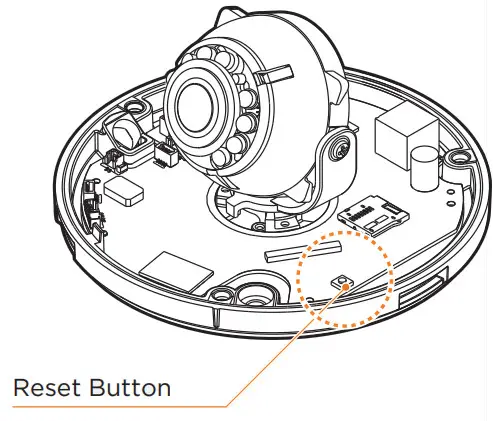 Reset Button