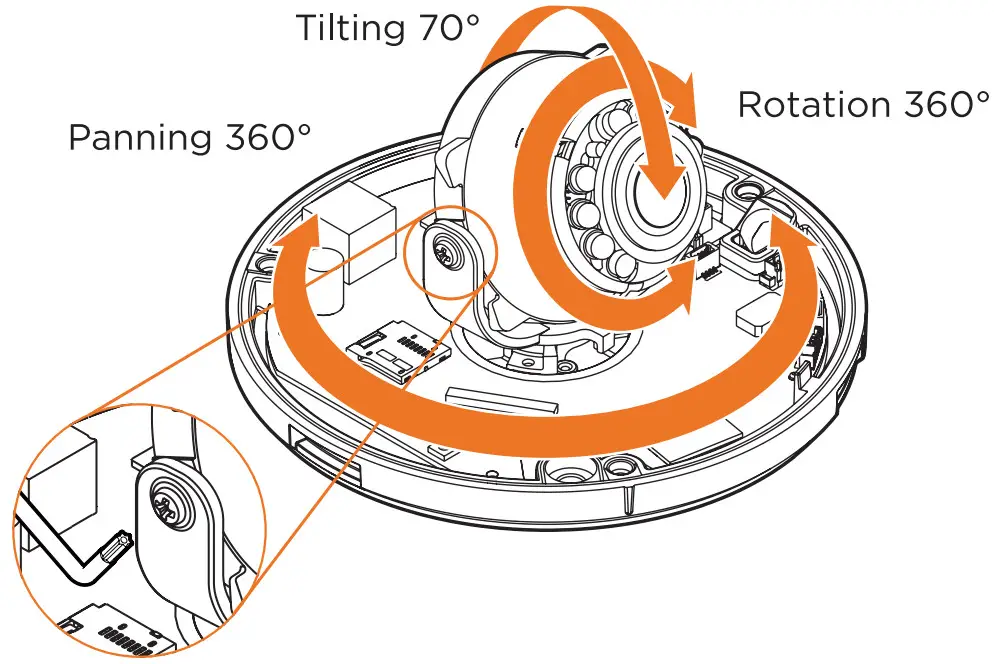 Tilting 70°

Rotation 360°

Panning 360°