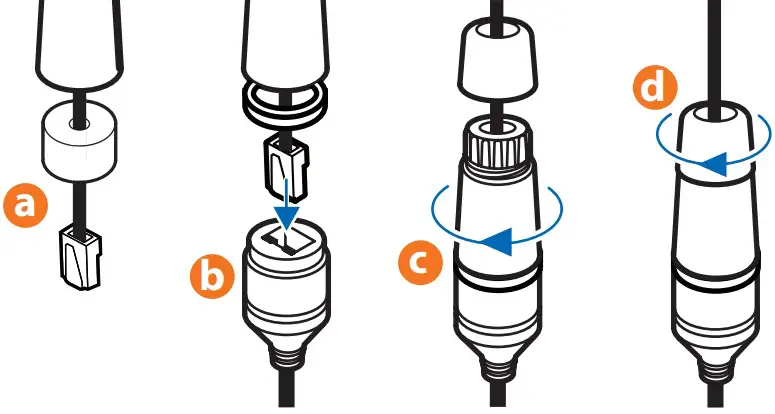 a
b
c
d