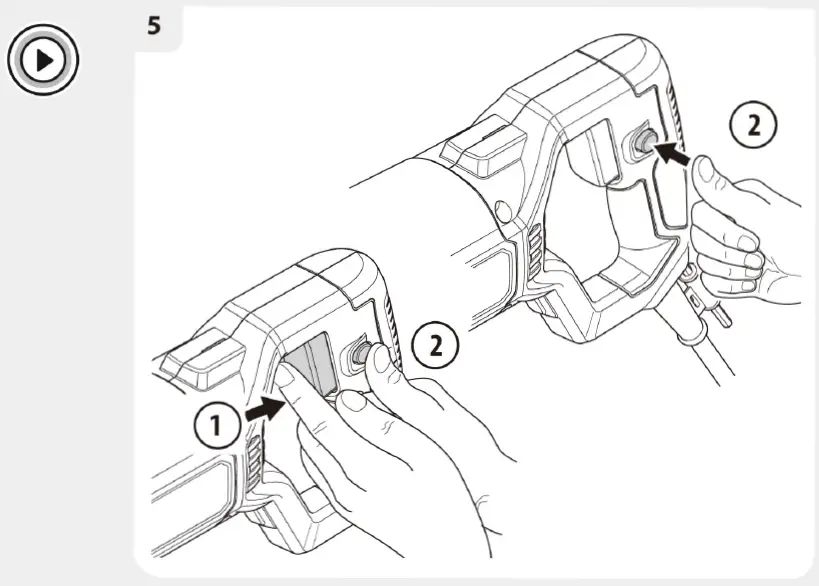 5

2

2

1