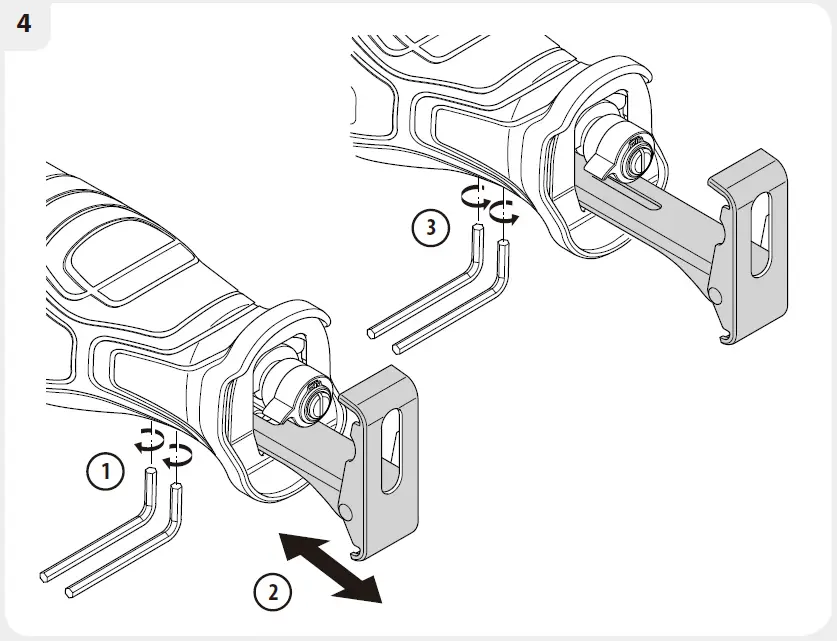 4

3

1

2