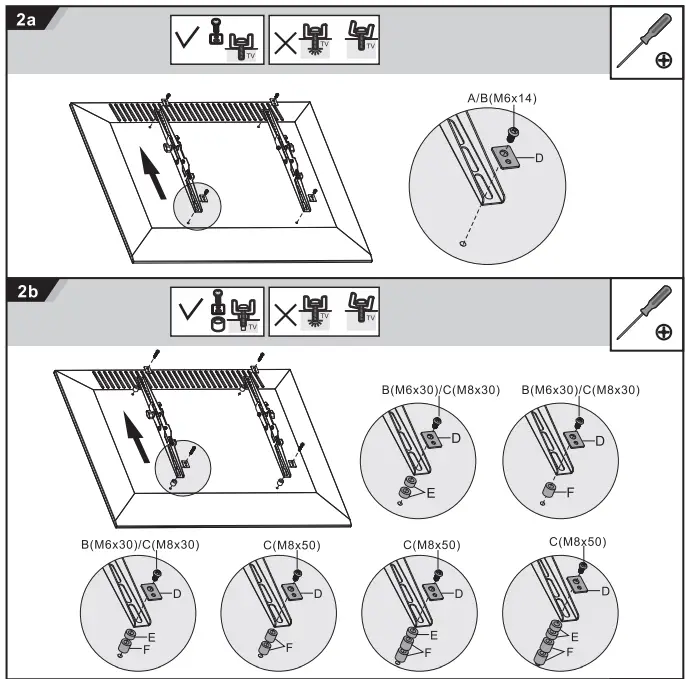 2a

TV TV TV

A/B(M6x14)

D

2b

TV TV TV

B(M6x30)/C(M8x30)

D

E

B(M6x30)/C(M8x30)

D

F

B(M6x30)/C(M8x30)

D

E

F

C(M8x50)

D

F

C(M8x50)

D

E

F

C(M8x50)

D

E

F