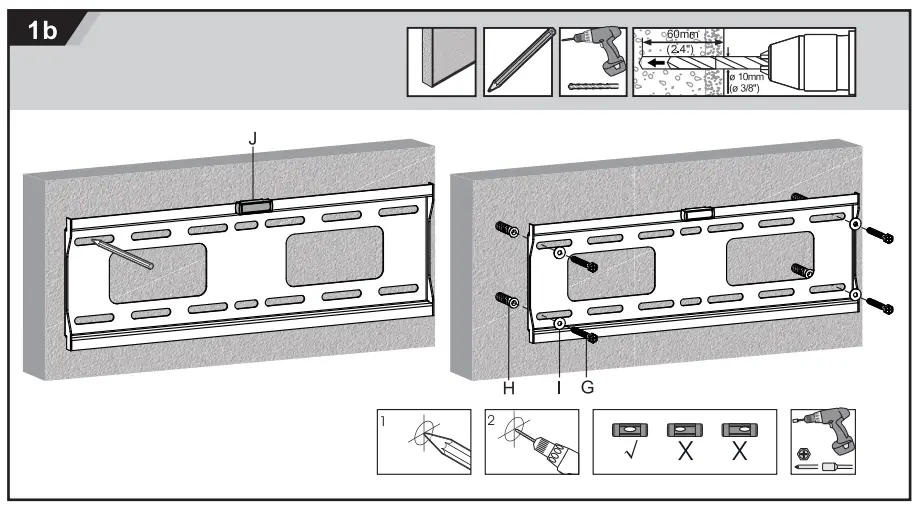 1b

60mm
(2.4")
ø 10mm
(ø 3/8")

J

H
I
G

1
2

√
X
X