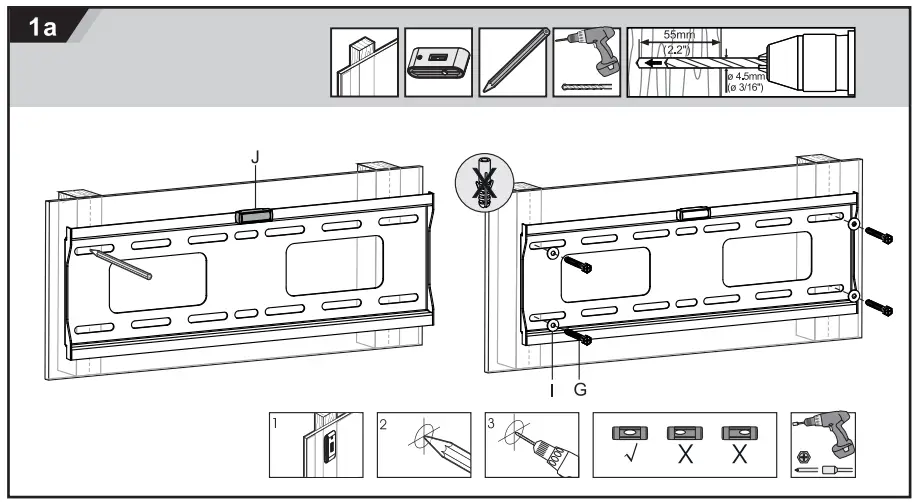 1a

55mm
(2.2")
ø 4.5mm
(ø 3/16")

J

I G

1

2

3

√ X X