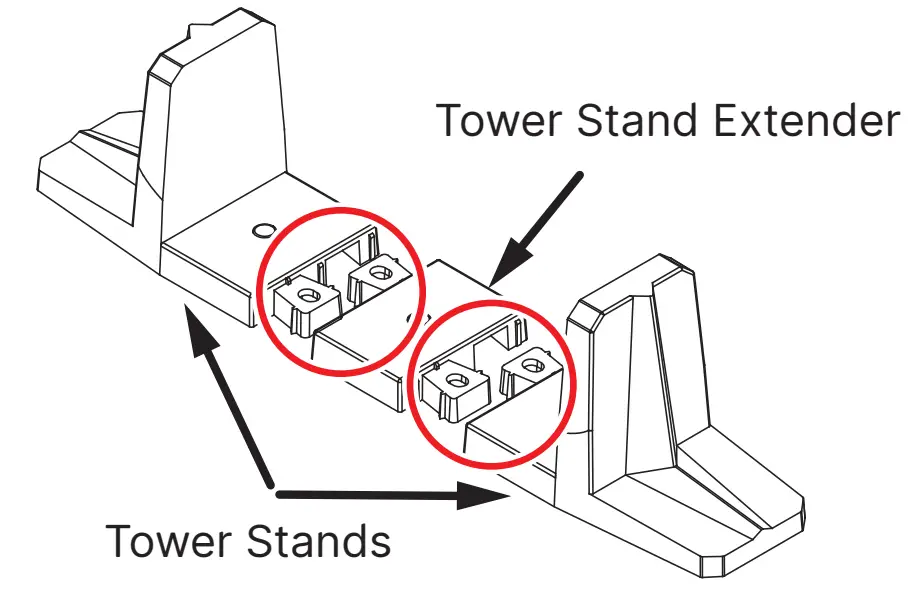 Tower Stand Extender

Tower Stands