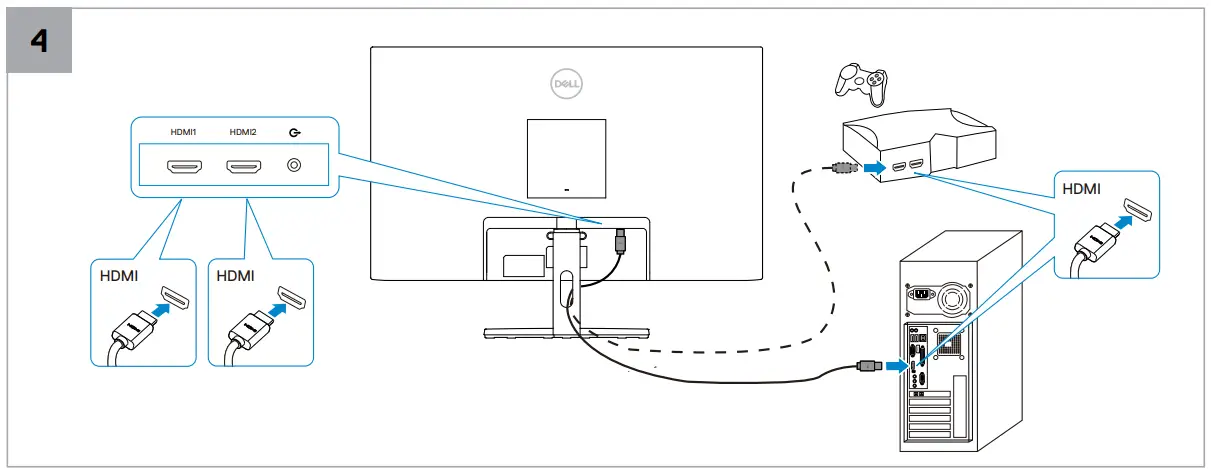 4

DELL

HDMI1 HDMI2

HDMI

HDMI

HDMI