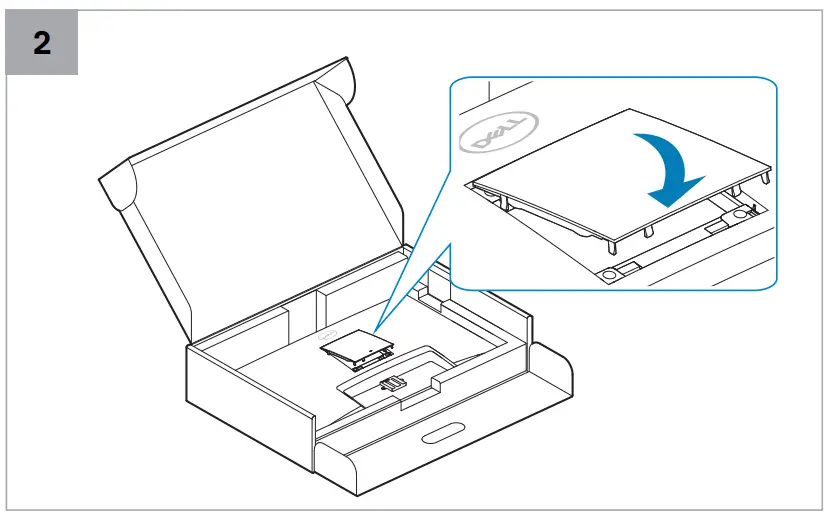 2

DELL