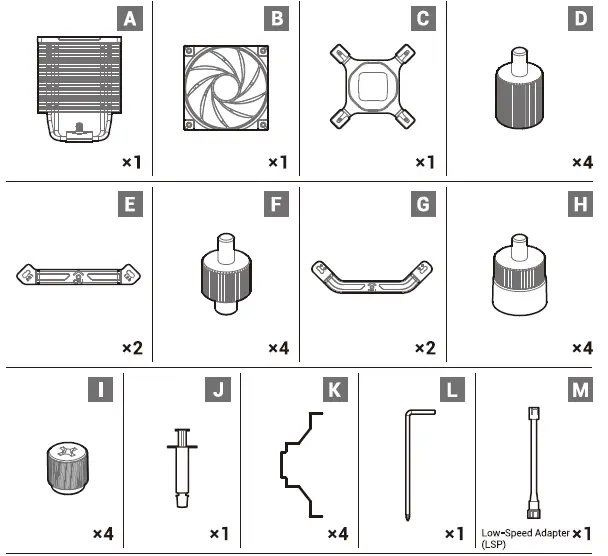 A
×1

B
×1

C
×1

D
×4

E
×2

F
×4

G
×2

H
×4

I
×4

J
×1

K
×4

L
×1

M
Low-Speed Adapter (LSP) ×1