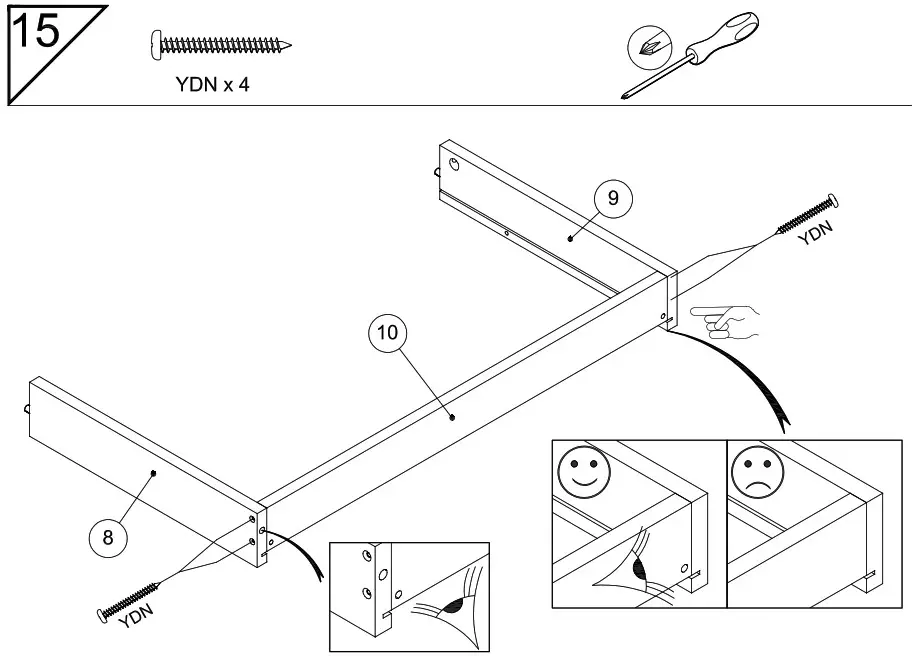 15

YDN x 4

9

YDN

10

8

YDN