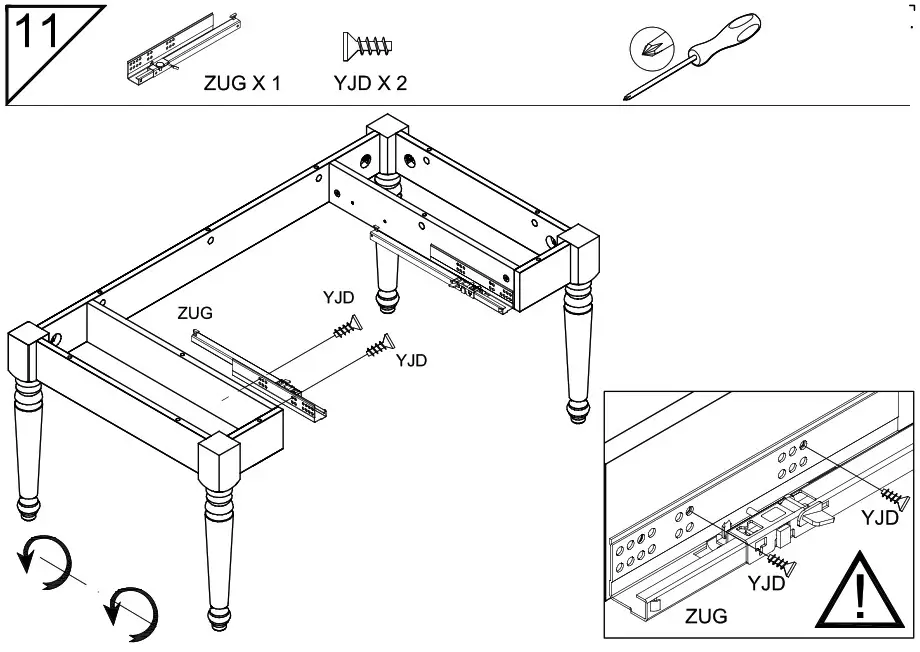 11

ZUG X 1

YJD X 2

ZUG

YJD

YJD

YJD

YJD

ZUG

!