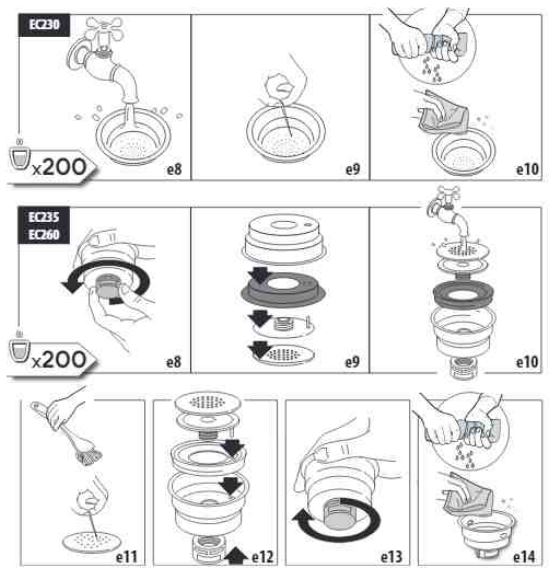 EC230

x200

e8

e9

e10

EC235
EC260

x200

e8

e9

e10

e11

e12

e13

e14