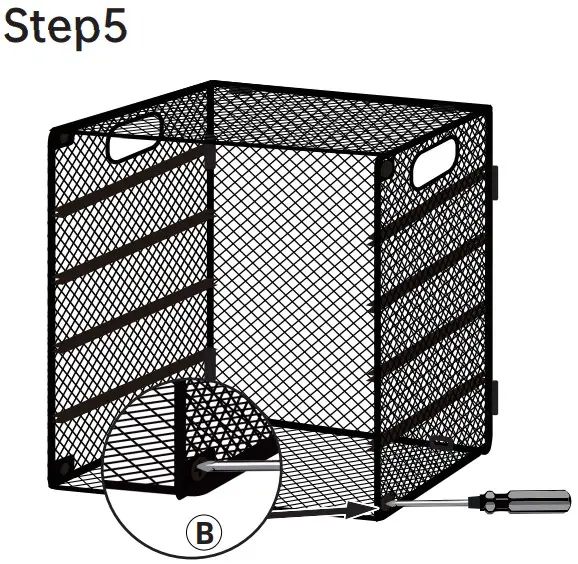 Step5

B