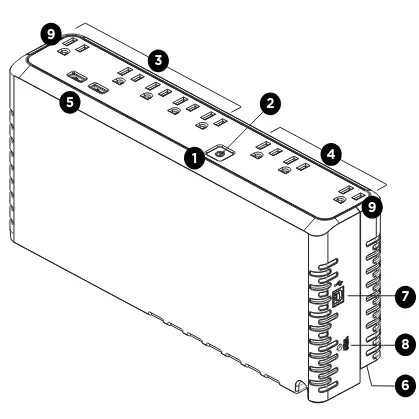 9
3
5
2
1
4
9
7
8
6