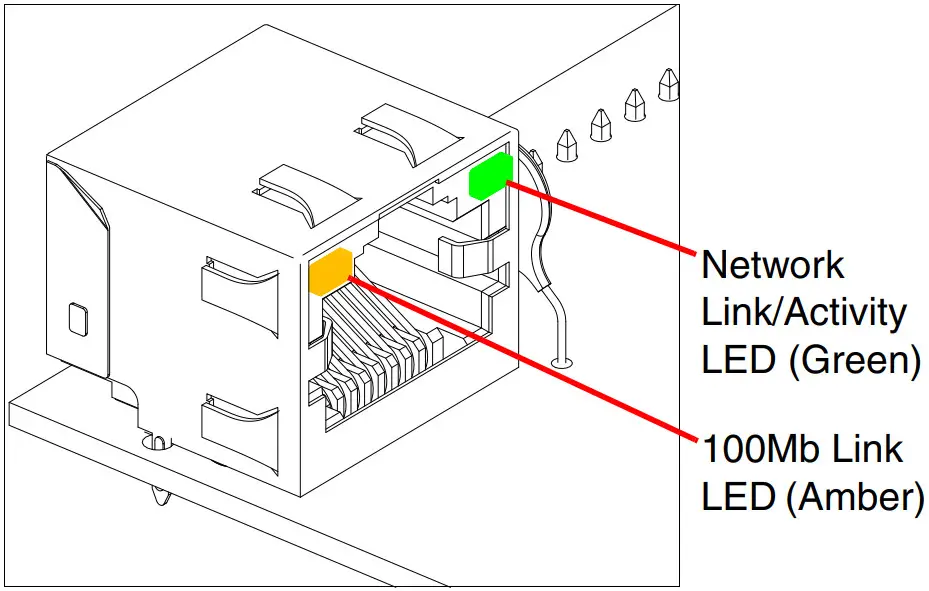 Network Link/Activity LED (Green)

100Mb Link LED (Amber)