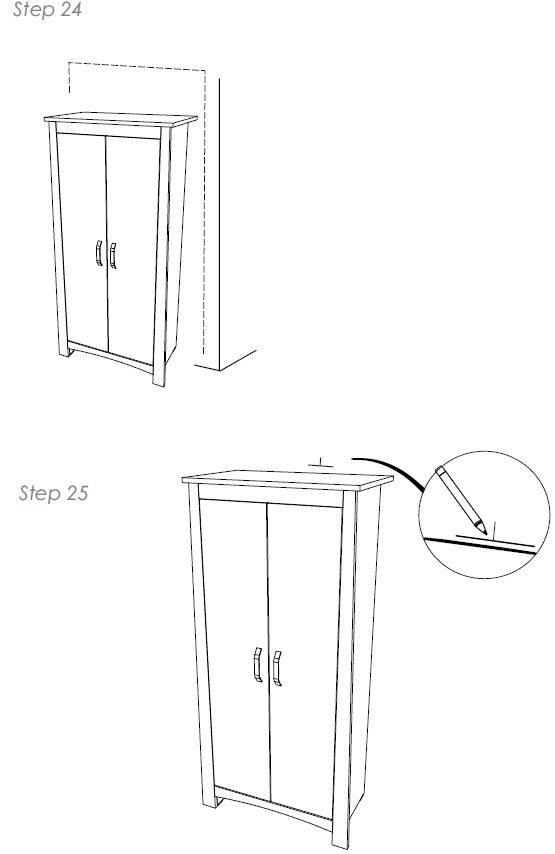 Step 24

Step 25