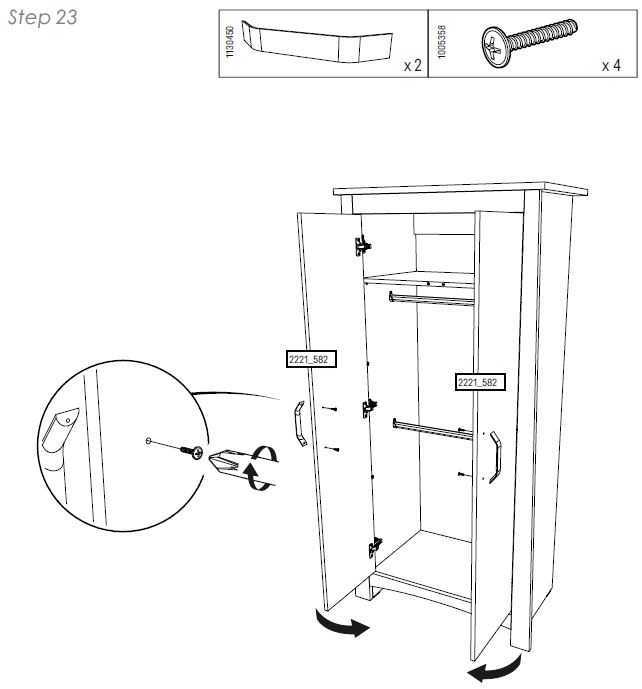 Step 23

1130450
x 2

1005358
x 4

2221_582

2221_582