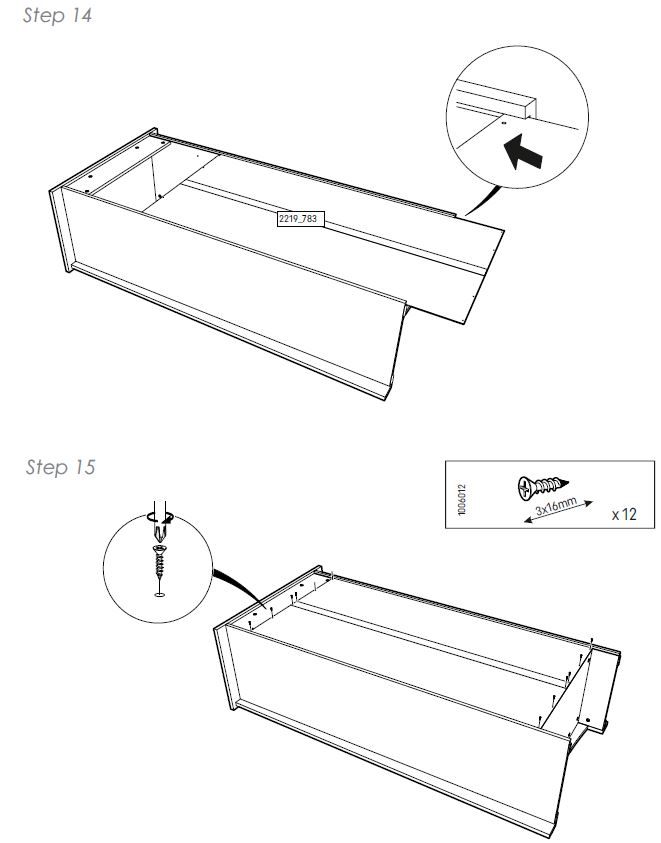 Step 14

2219_783

Step 15

1006012

3x16mm

x 12