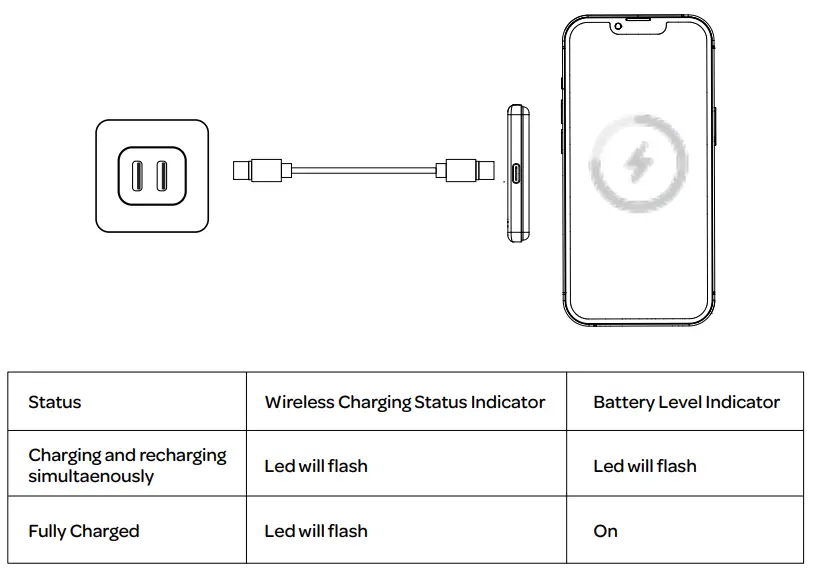 | Status | Wireless Charging Status Indicator | Battery Level Indicator |
|---|---|---|
| Charging and recharging simultaenously | Led will flash | Led will flash |
| Fully Charged | Led will flash | On |