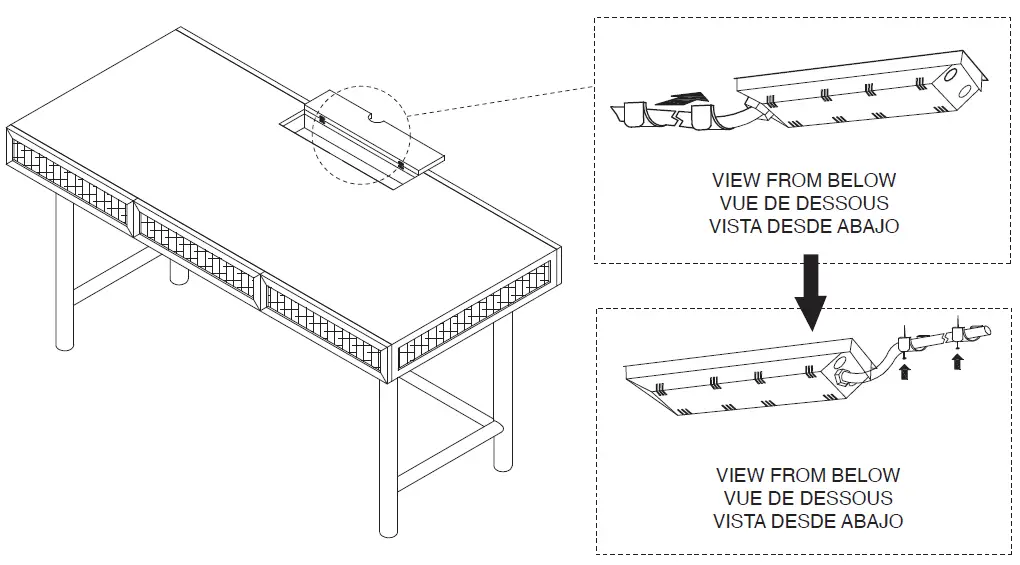 VIEW FROM BELOW
VUE DE DESSOUS
VISTA DESDE ABAJO

VIEW FROM BELOW
VUE DE DESSOUS
VISTA DESDE ABAJO