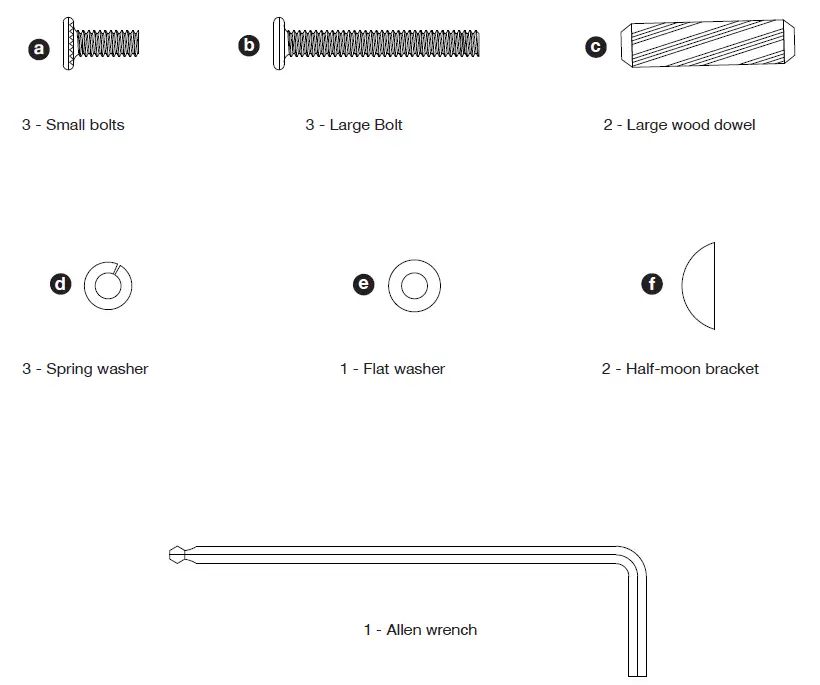 a

3 - Small bolts

b

3 - Large Bolt

c

2 - Large wood dowel

d

3 - Spring washer

e

1 - Flat washer

f

2 - Half-moon bracket

1 - Allen wrench