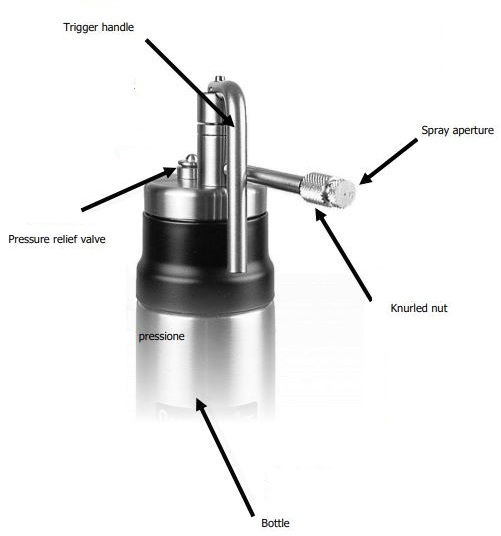 Trigger handle

Spray aperture

Pressure relief valve

Knurled nut

pressione

Bottle