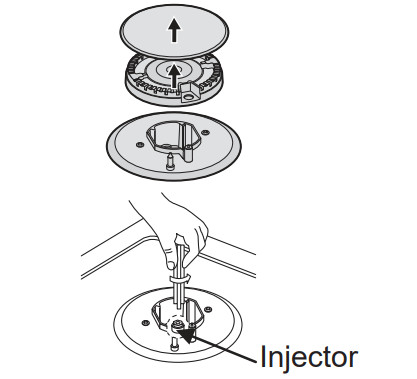 Injector