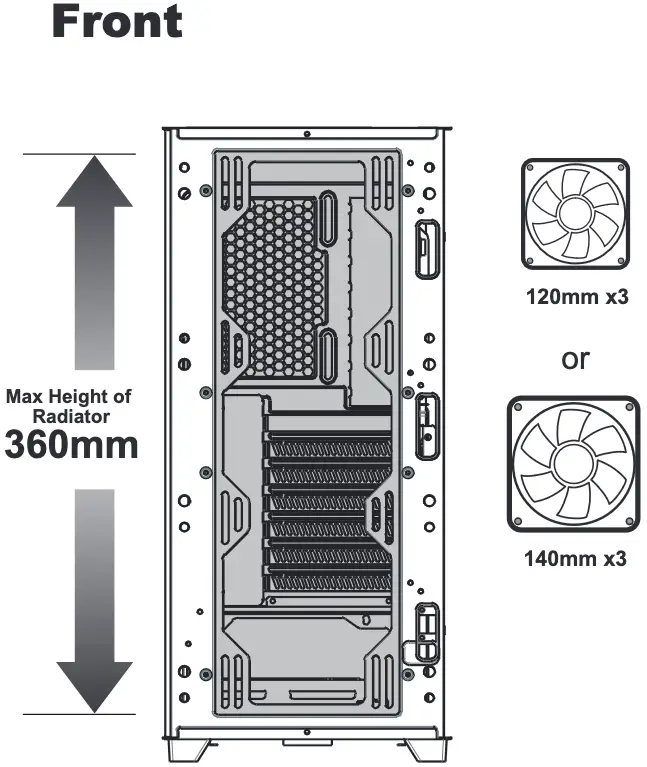 Front

Max Height of Radiator
360mm

120mm x3

or

140mm x3