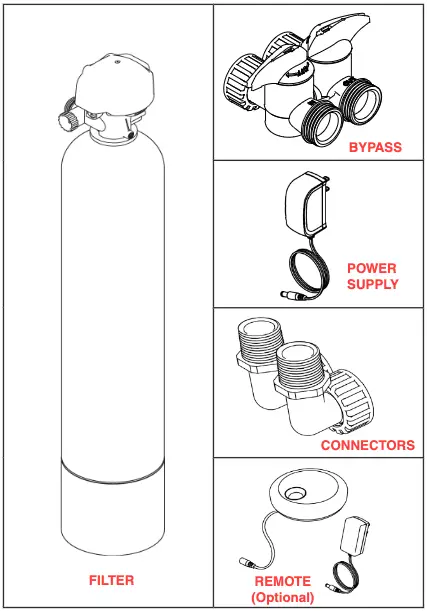 FILTER

BYPASS

POWER SUPPLY

CONNECTORS

REMOTE (Optional)