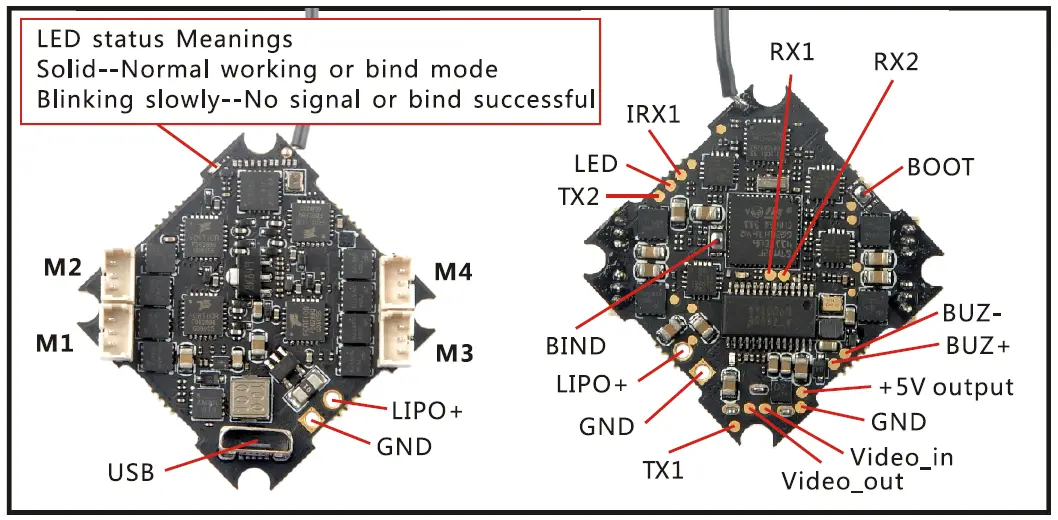 LED status Meanings
Solid--Normal working or bind mode
Blinking slowly--No signal or bind successful

M2
M1
M4
M3
LIPO+
GND
USB

RX1
RX2
IRX1
LED
TX2
BOOT
BIND
LIPO+
GND
TX1
BUZ-
BUZ+
+5V output
GND
Video_in
Video_out