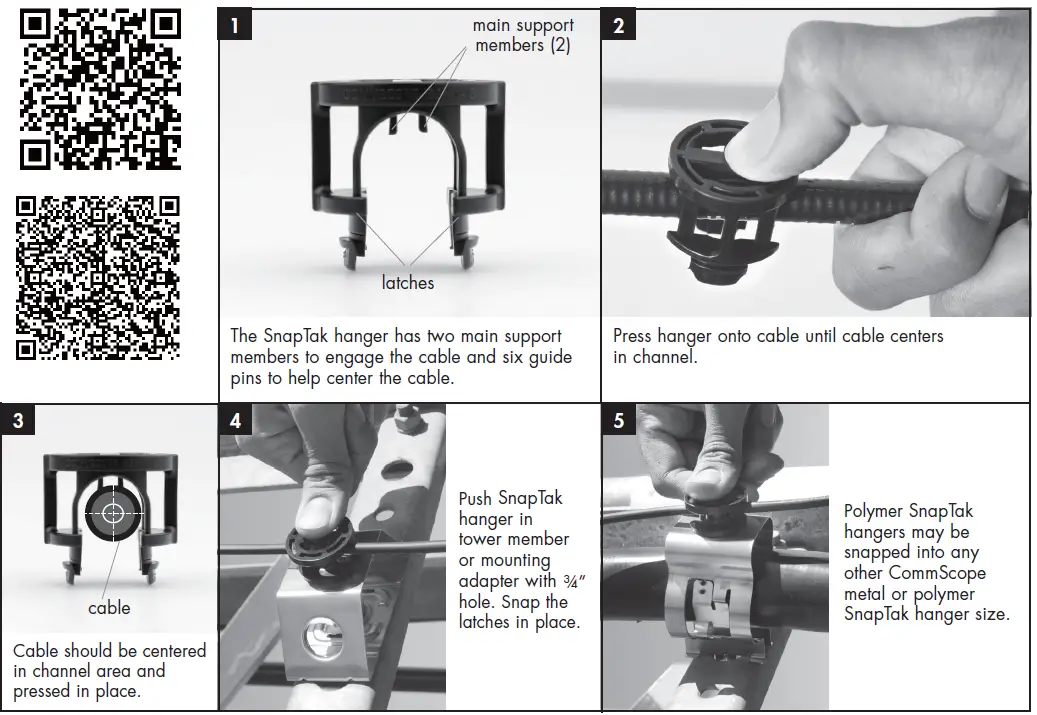 1

main support members (2)

latches

The SnapTak hanger has two main support members to engage the cable and six guide pins to help center the cable.

2

Press hanger onto cable until cable centers in channel.

3

cable

Cable should be centered in channel area and pressed in place.

4

Push SnapTak hanger in tower member or mounting adapter with ¾" hole. Snap the latches in place.

5

Polymer SnapTak hangers may be snapped into any other CommScope metal or polymer SnapTak hanger size.